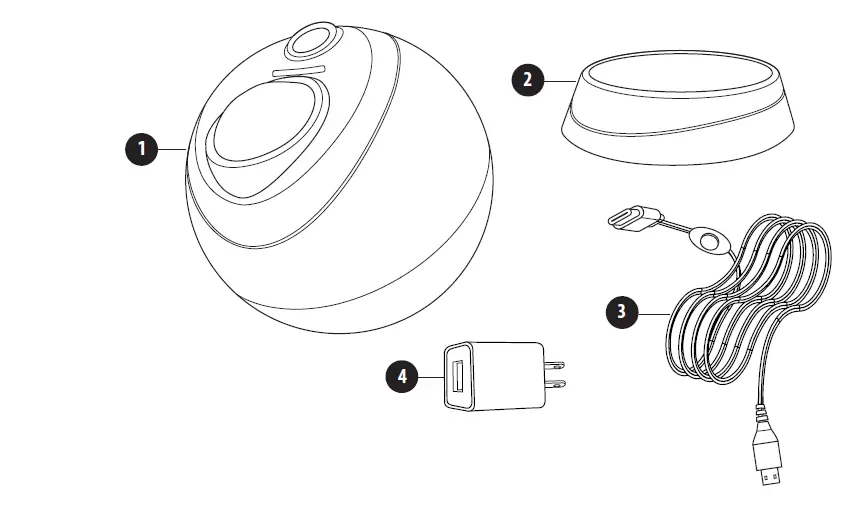 1
2
3
4