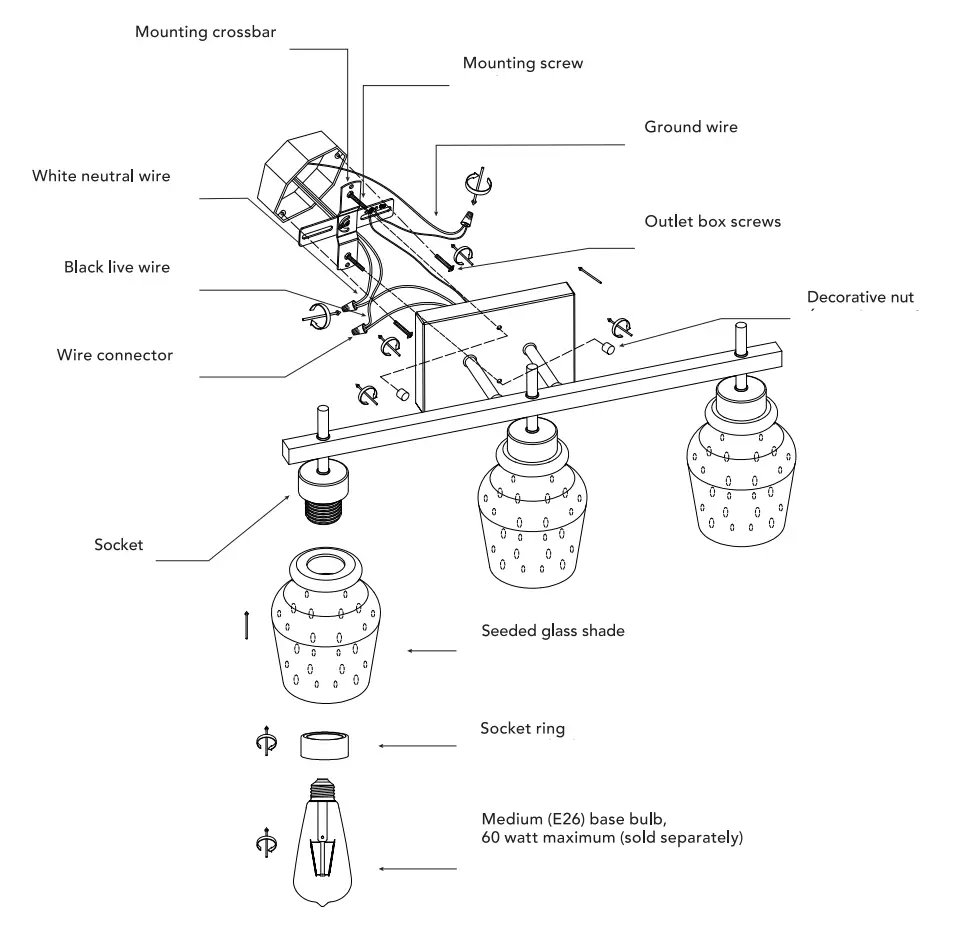 Mounting crossbar

Mounting screw

Ground wire

White neutral wire

Outlet box screws

Black live wire

Decorative nut

Wire connector

Socket

Seeded glass shade

Socket ring

Medium (E26) base bulb,
60 watt maximum (sold separately)