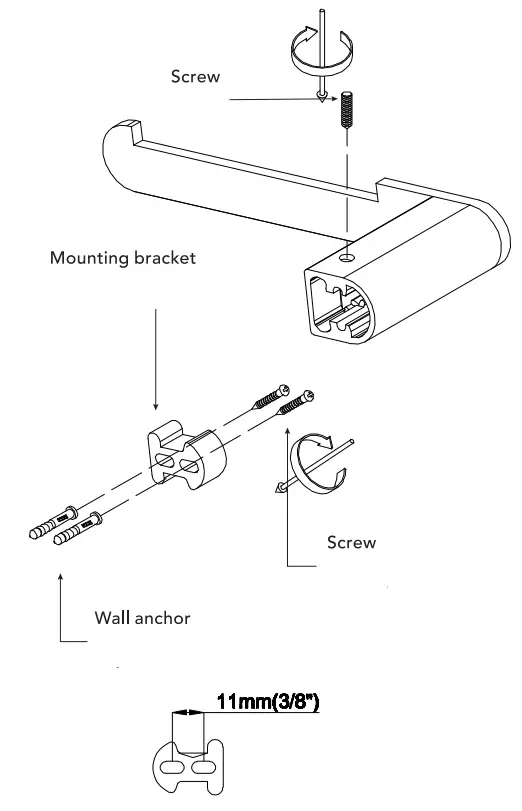 Screw

Mounting bracket

Screw

Wall anchor

11mm(3/8")