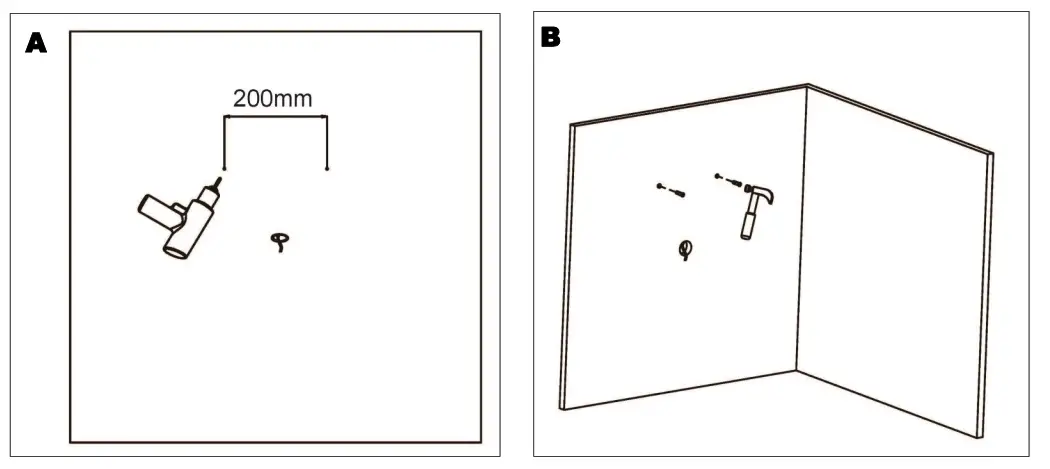 A

200mm

B