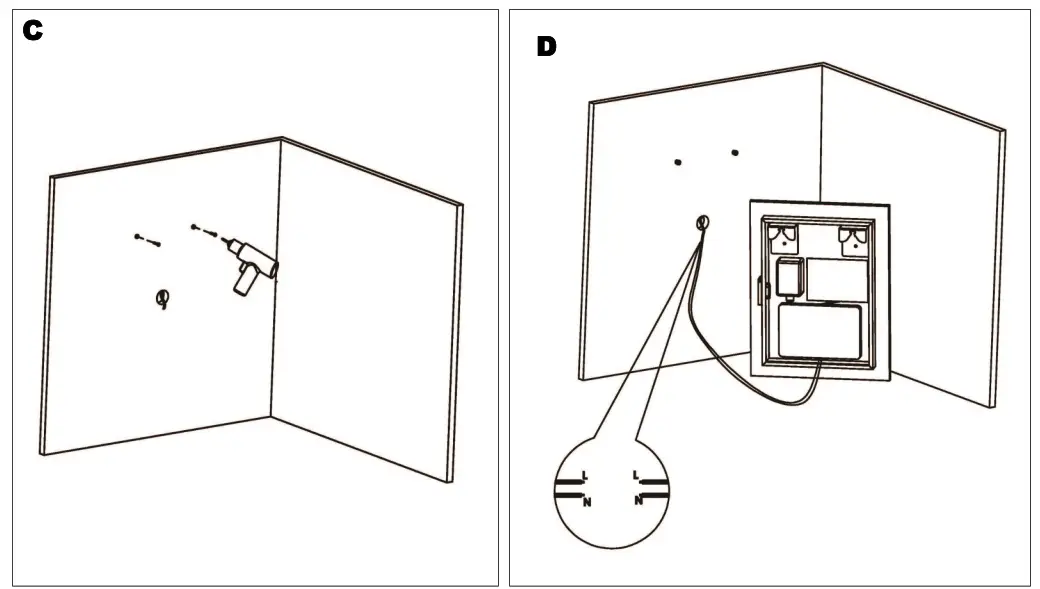 C

D

L
N
L
N