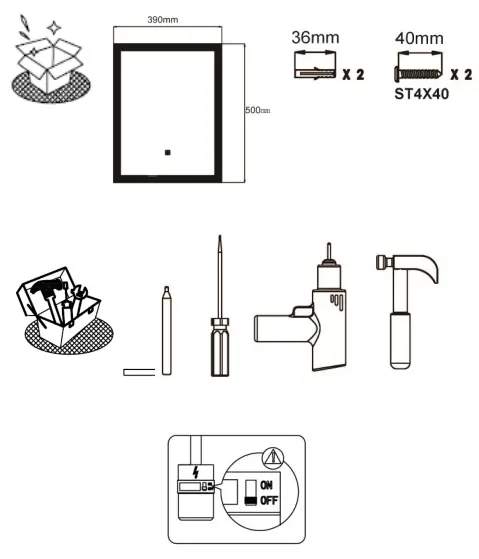 390mm

500mm

36mm

X 2

40mm

X 2

ST4X40

ON

OFF