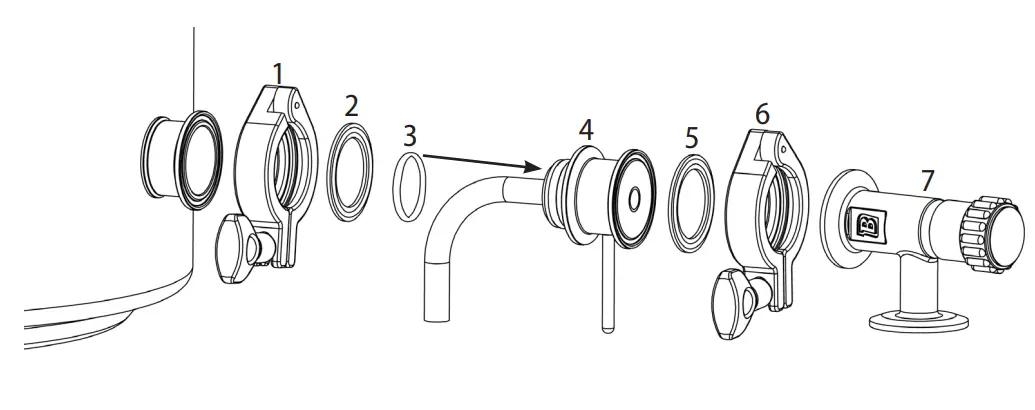 1
2
3
4
5
6
7