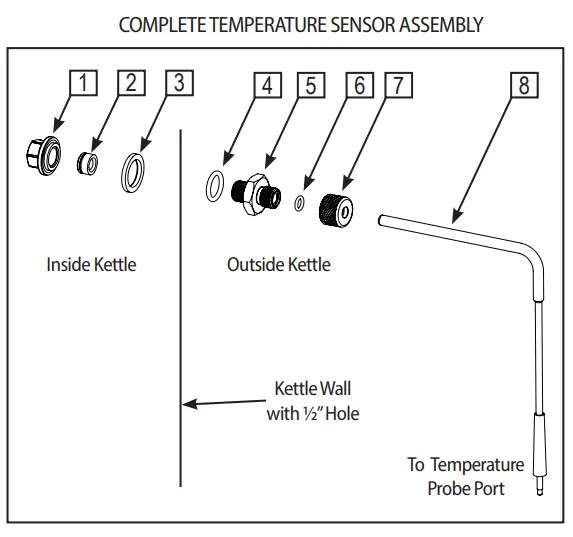 COMPLETE TEMPERATURE SENSOR ASSEMBLY

1 2 3 4 5 6 7 8

Inside Kettle

Outside Kettle

Kettle Wall with ½" Hole

To Temperature Probe Port