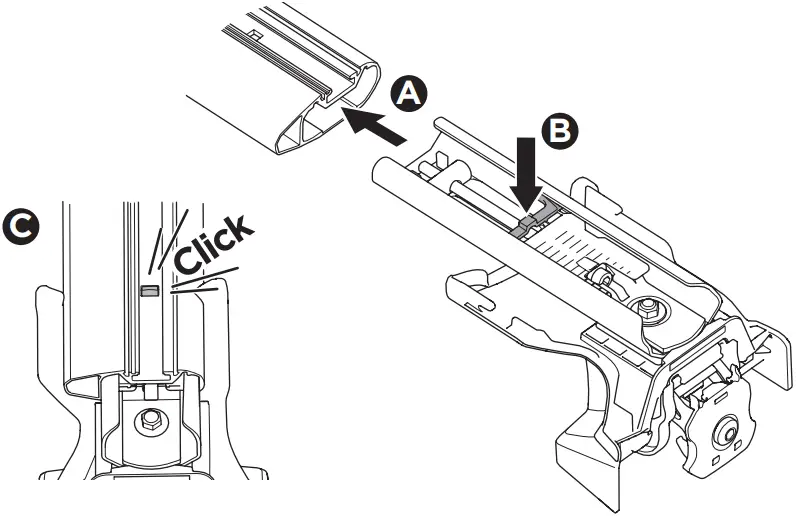 A

B

C

Click