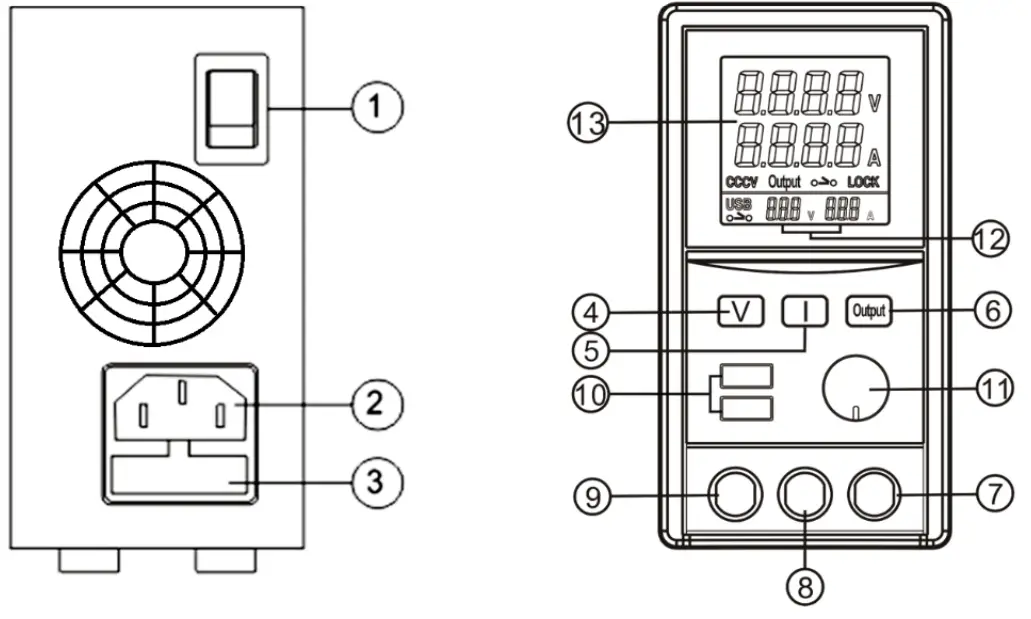 1
2
3
13
8.8.8.8 V
8.8.8.8 A
CCCV Output LOCK
USB 8.8.8 V 8.8.8 A
12
4
V
I
Output
6
5
10
11
9
8
7