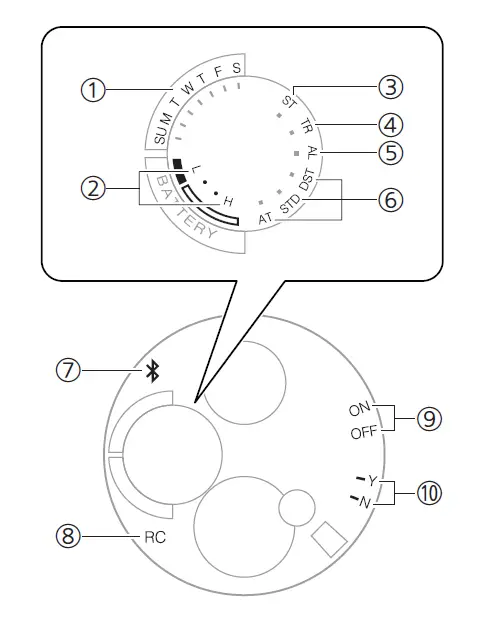 ①
SU M T W T F S
②
L
H
BATTERY
③
ST
④
TR
⑤
AL
⑥
DST
STD
AT
⑦
⑧
RC
⑨
ON
OFF
⑩
Y
N