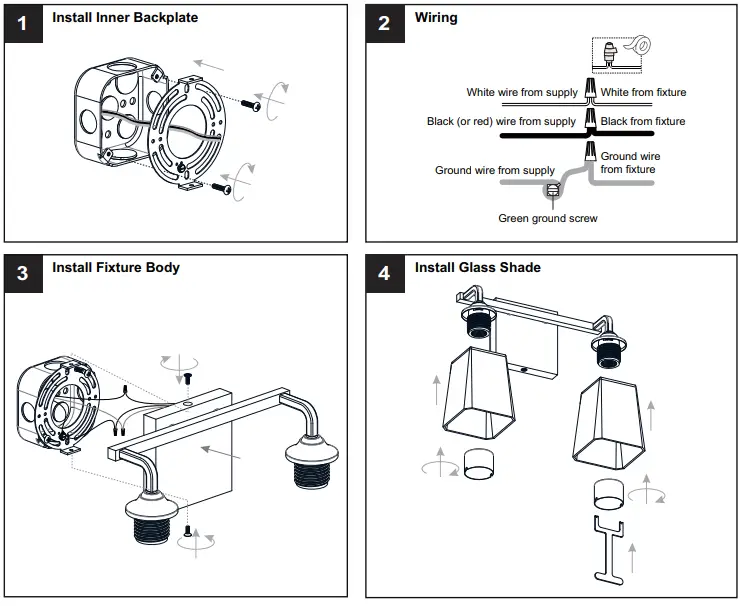 1 Install Inner Backplate

2 Wiring

White wire from supply

White from fixture

Black (or red) wire from supply

Black from fixture

Ground wire from supply

Ground wire from fixture

Green ground screw

3 Install Fixture Body

4 Install Glass Shade