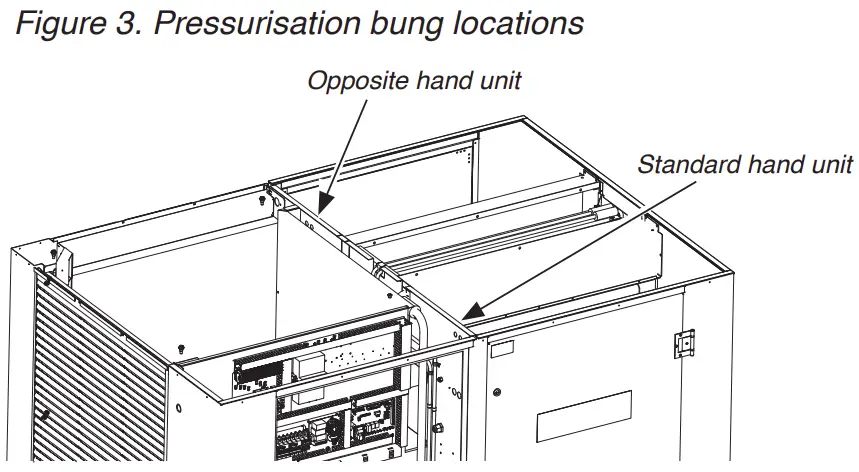 Figure 3. Pressurisation bung locations

Opposite hand unit

Standard hand unit