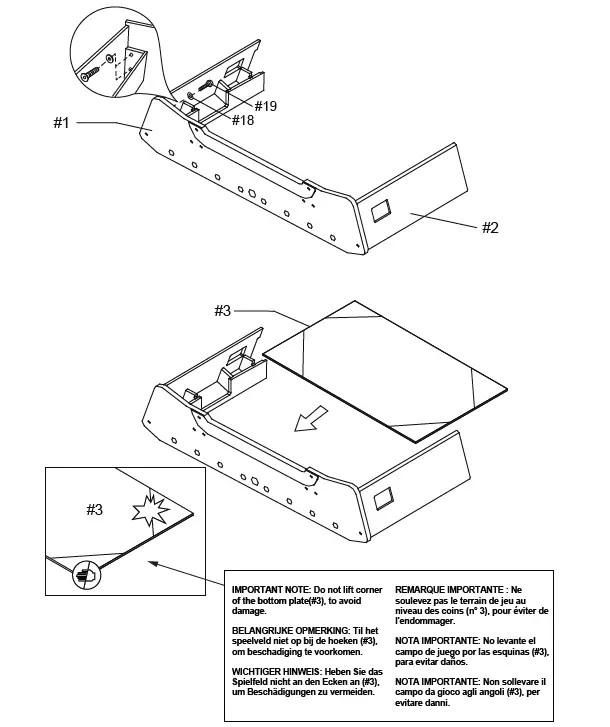 #1

#19

#18

#2

#3

#3

IMPORTANT NOTE: Do not lift corner of the bottom plate(#3), to avoid damage.

BELANGRIJKE OPMERKING: Til het speelveld niet op bij de hoeken (#3), om beschadiging te voorkomen.

WICHTIGER HINWEIS: Heben Sie das Spielfeld nicht an den Ecken an (#3), um Beschädigungen zu vermeiden.

REMARQUE IMPORTANTE : Ne soulevez pas le terrain de jeu au niveau des coins (n° 3), pour éviter de l'endommager.

NOTA IMPORTANTE: No levante el campo de juego por las esquinas (#3), para evitar daños.

NOTA IMPORTANTE: Non sollevare il campo da gioco agli angoli (#3), per evitare danni.