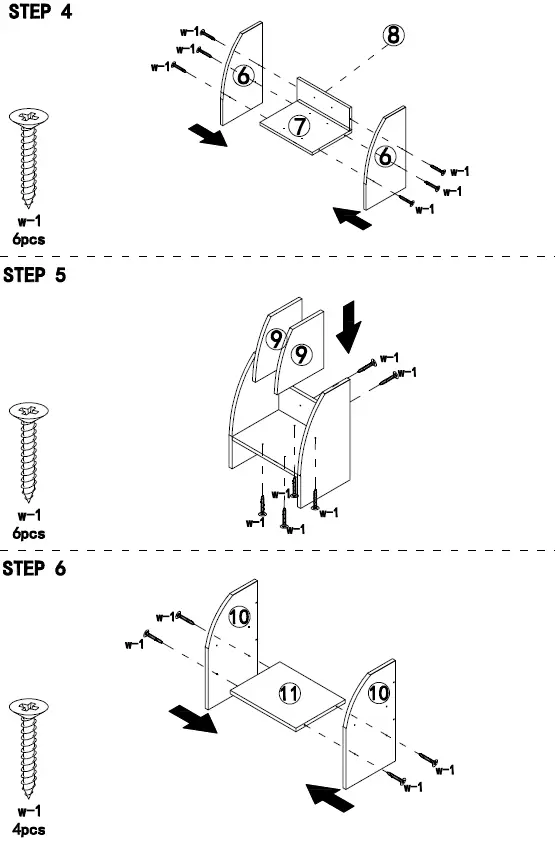 STEP 4

w-1
w-1
w-1
6
8
7
6
w-1
w-1
w-1

w-1
6pcs

STEP 5

9
9
w-1
w-1
w-1
w-1
w-1
w-1

w-1
6pcs

STEP 6

w-1
w-1
10
11
10
w-1
w-1

w-1
4pcs