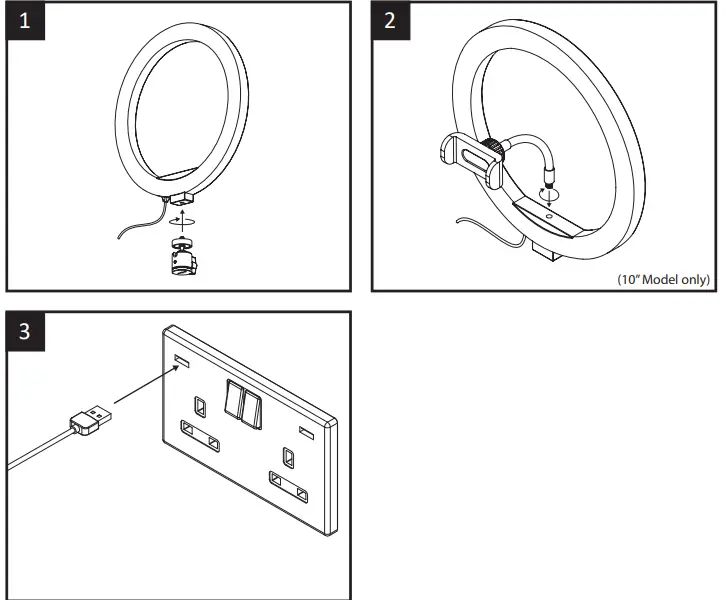 1

2

(10" Model only)

3