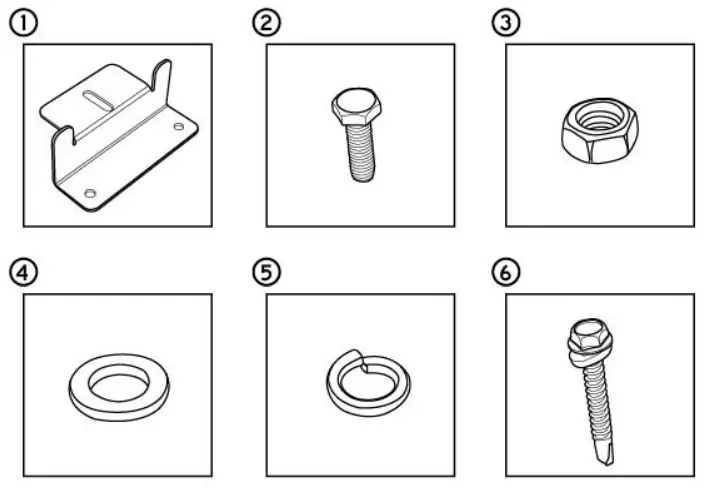 ①
②
③
④
⑤
⑥