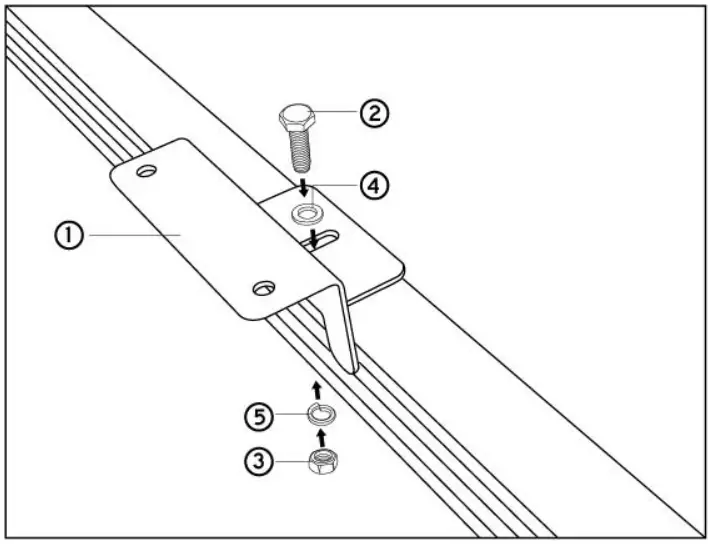 2
4
1
5
3