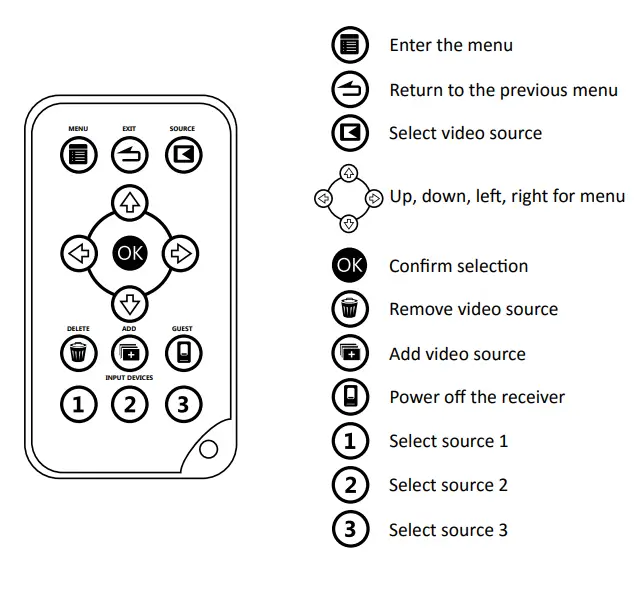 MENU EXIT SOURCE

OK

DELETE ADD GUEST

INPUT DEVICES

1 2 3

Enter the menu

Return to the previous menu

Select video source

Up, down, left, right for menu

OK Confirm selection

Remove video source

Add video source

Power off the receiver

1 Select source 1

2 Select source 2

3 Select source 3