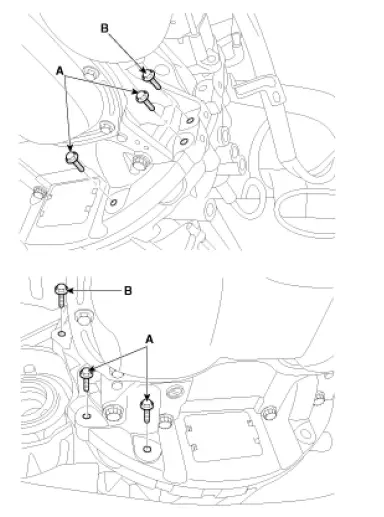 B
A

B
A