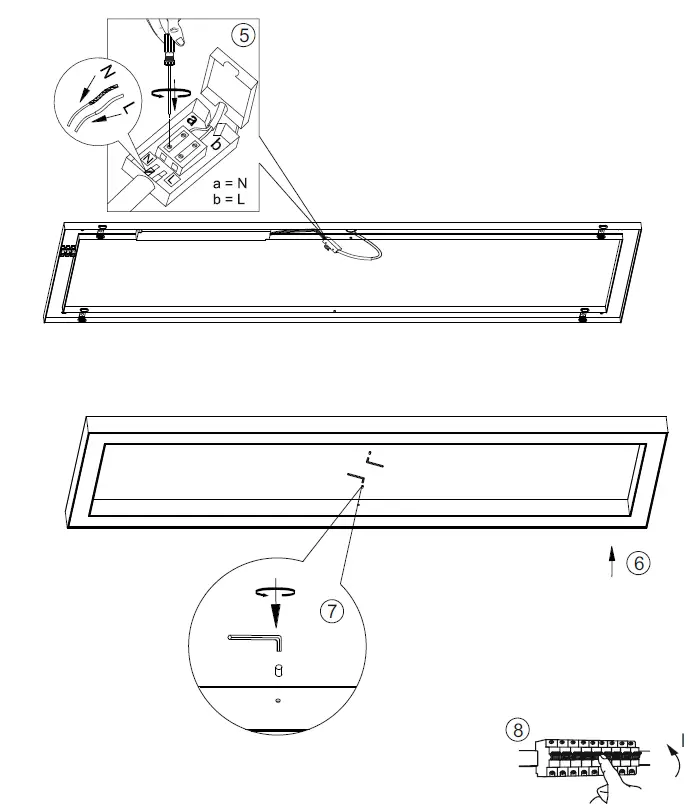 ⑤
N
L
a
b
N
L
a = N
b = L
⑥
⑦
⑧
I