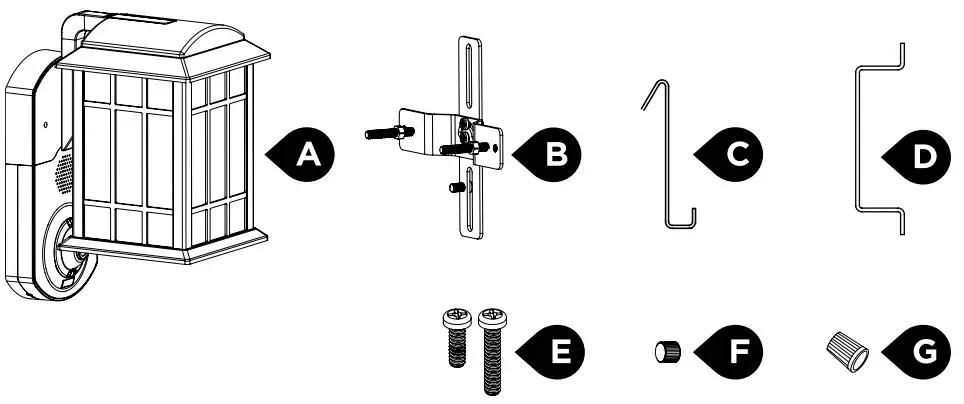 A

B

C

D

E

F

G