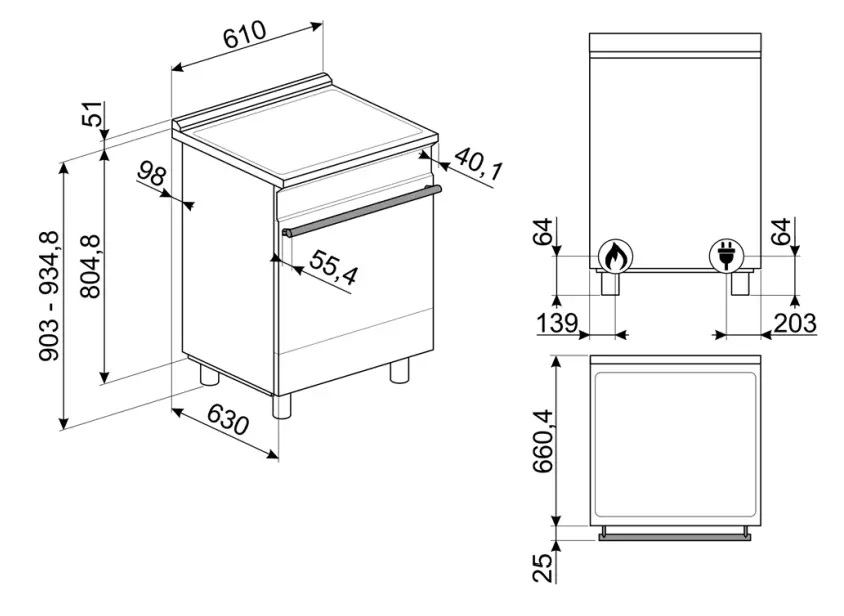 610

51

98

40,1

903 - 934,8

804,8

55,4

630

64

64

139

203

660,4

25