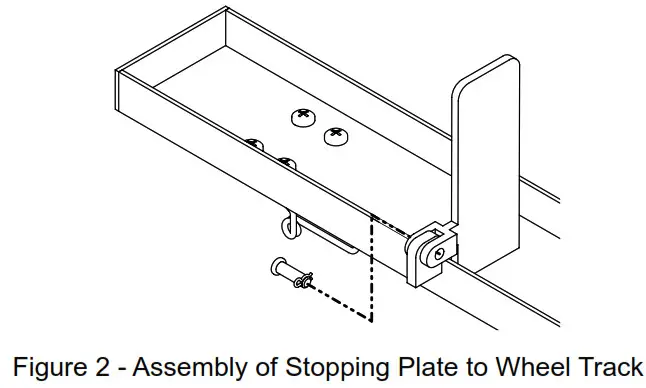 Figure 2 - Assembly of Stopping Plate to Wheel Track