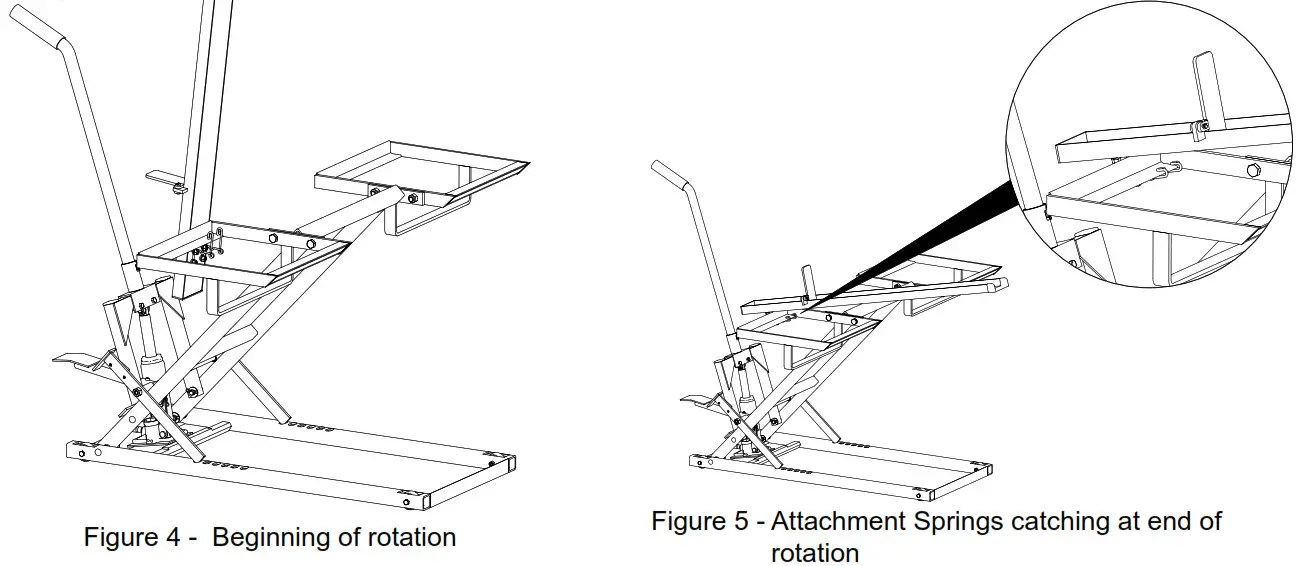 Figure 4 - Beginning of rotation

Figure 5 - Attachment Springs catching at end of rotation