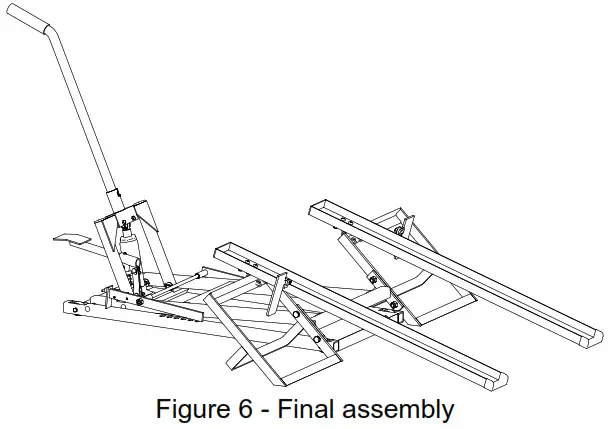 Figure 6 - Final assembly