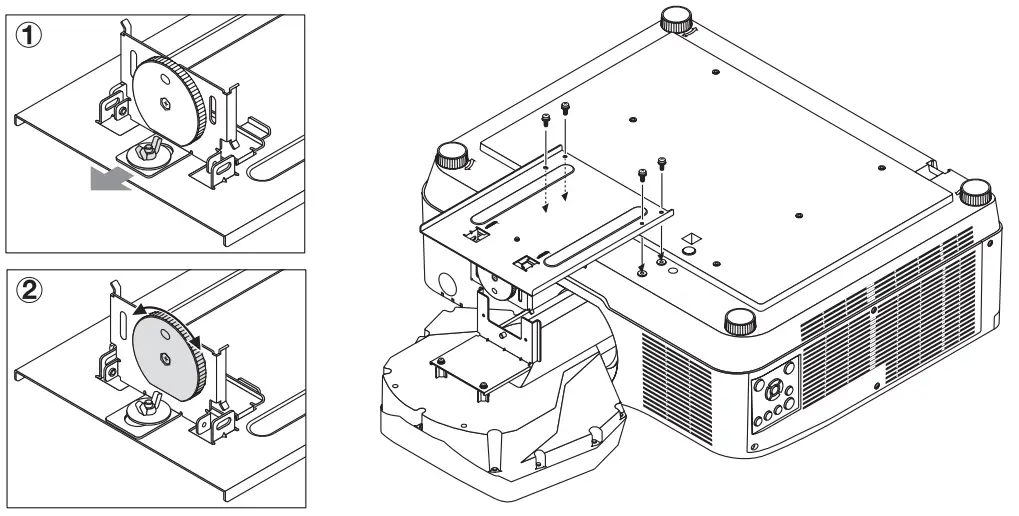 ①

②