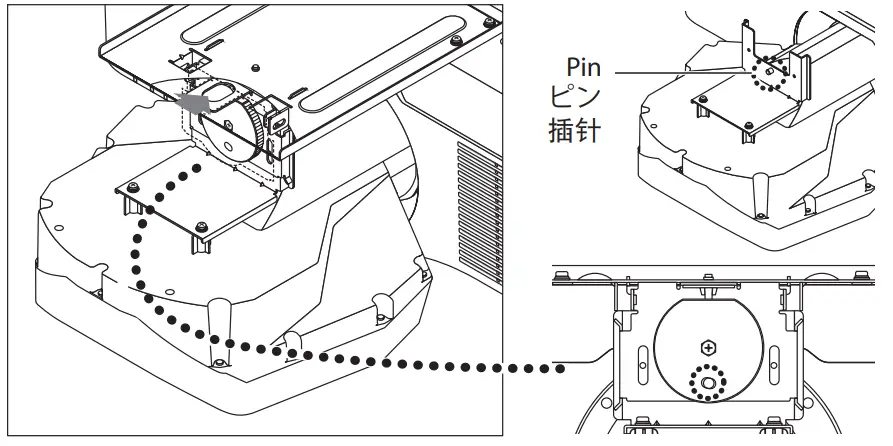 Pin
ピン
插针