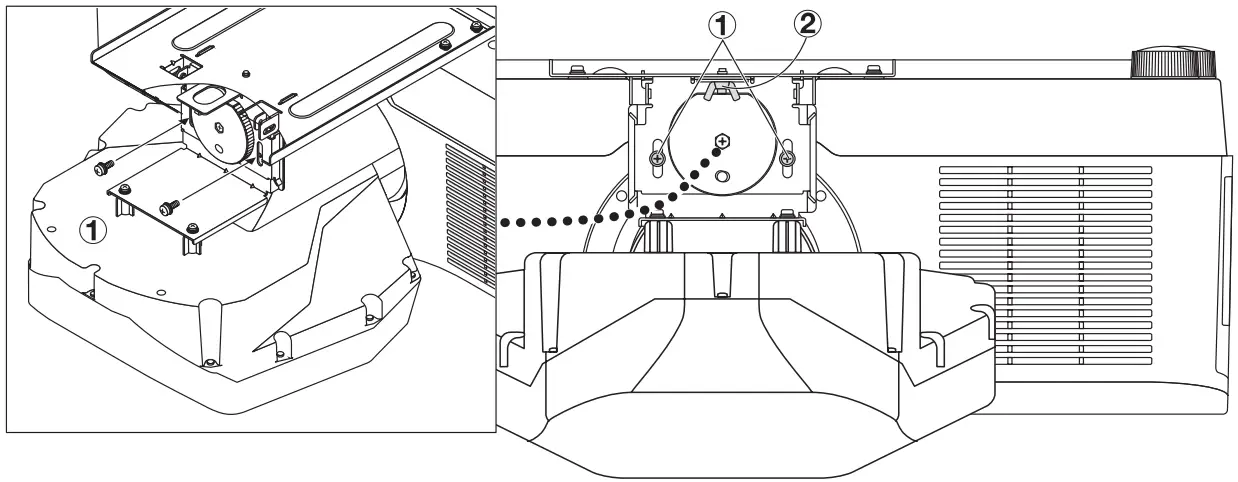 ①

① ②