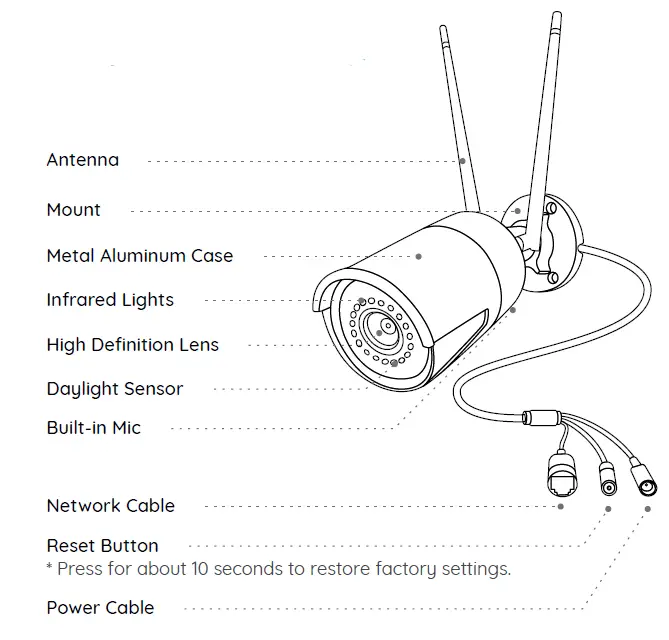 Antenna

Mount

Metal Aluminum Case

Infrared Lights

High Definition Lens

Daylight Sensor

Built-in Mic

Network Cable

Reset Button
* Press for about 10 seconds to restore factory settings.

Power Cable