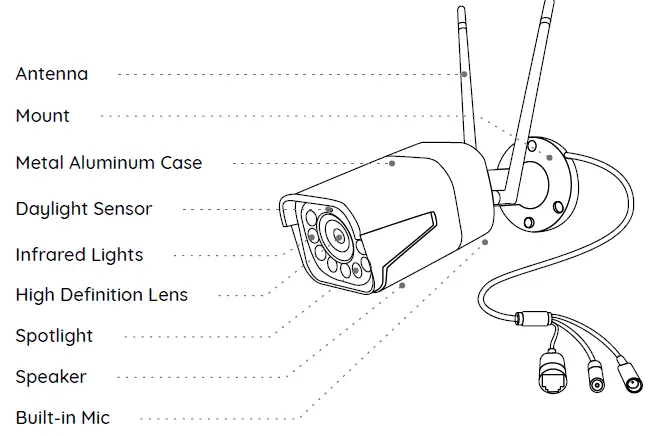 Antenna
Mount
Metal Aluminum Case
Daylight Sensor
Infrared Lights
High Definition Lens
Spotlight
Speaker
Built-in Mic