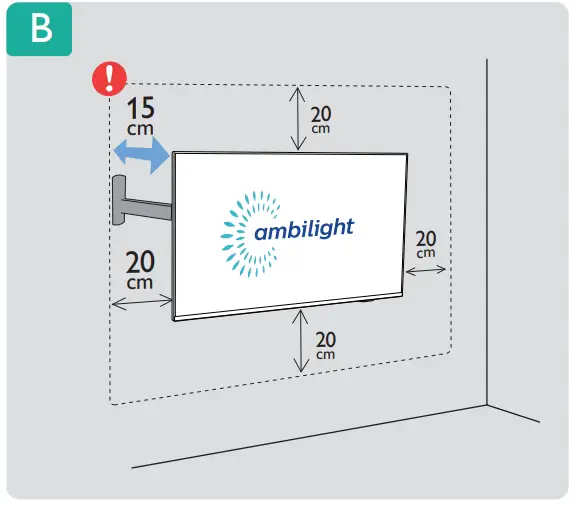 B

!

15
cm

20
cm

ambilight

20
cm

20
cm

20
cm