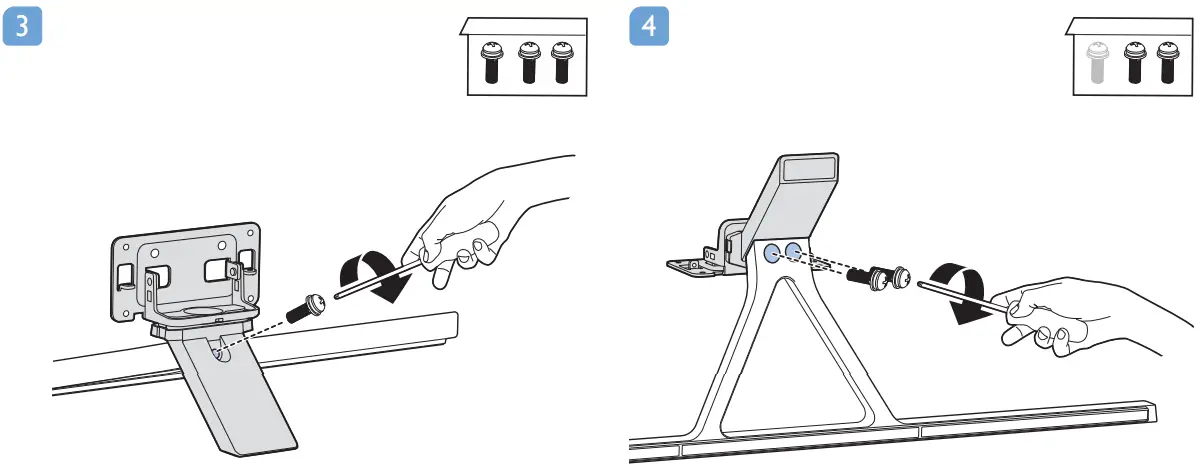 3

4