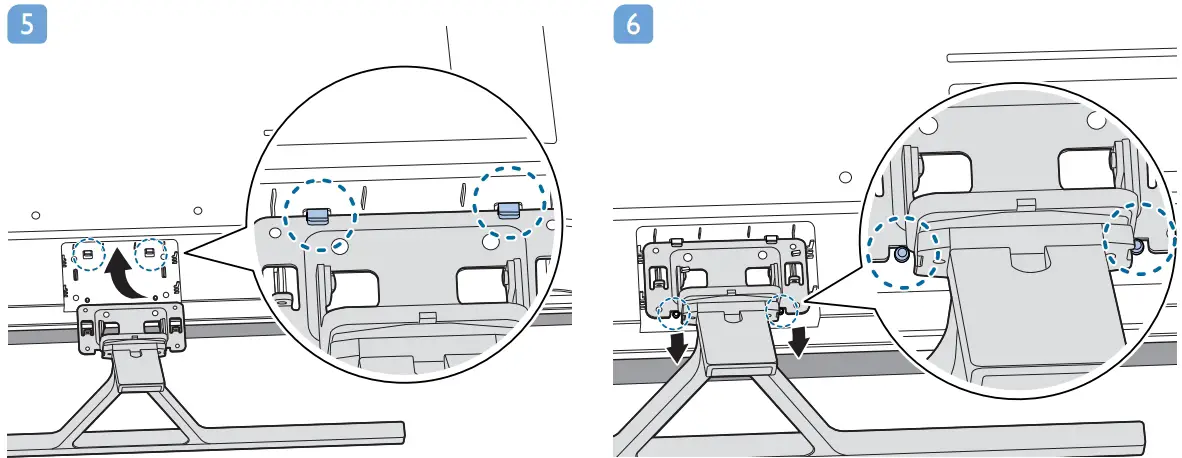 5

6