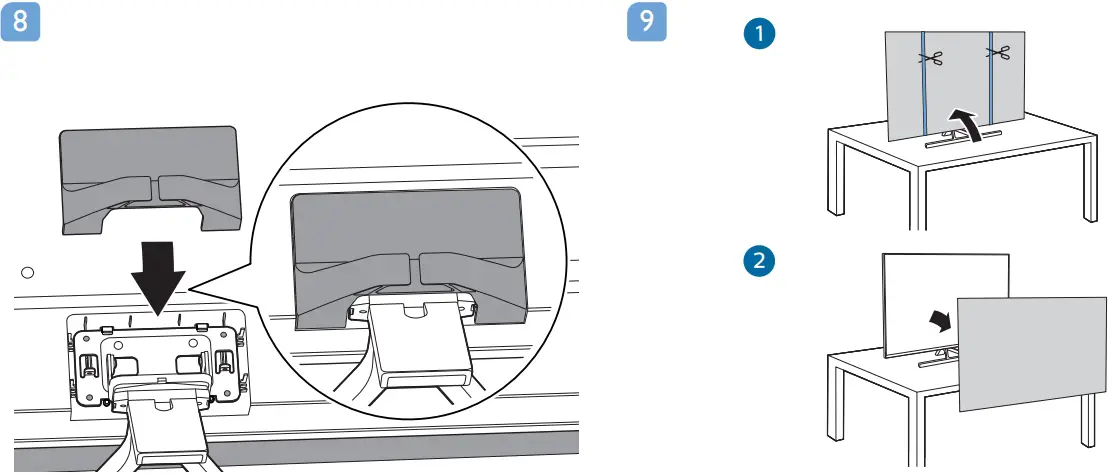 8

9

1

2