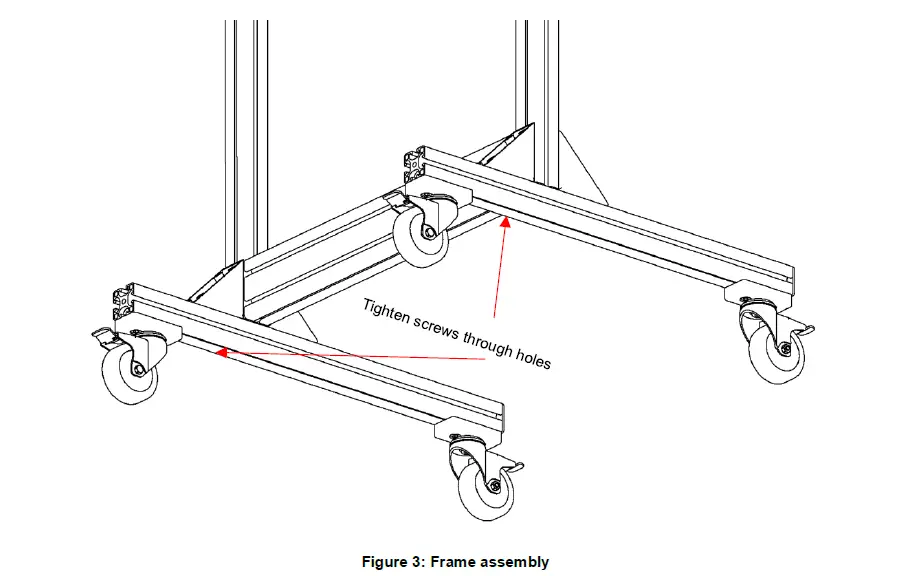 Tighten screws through holes

Figure 3: Frame assembly