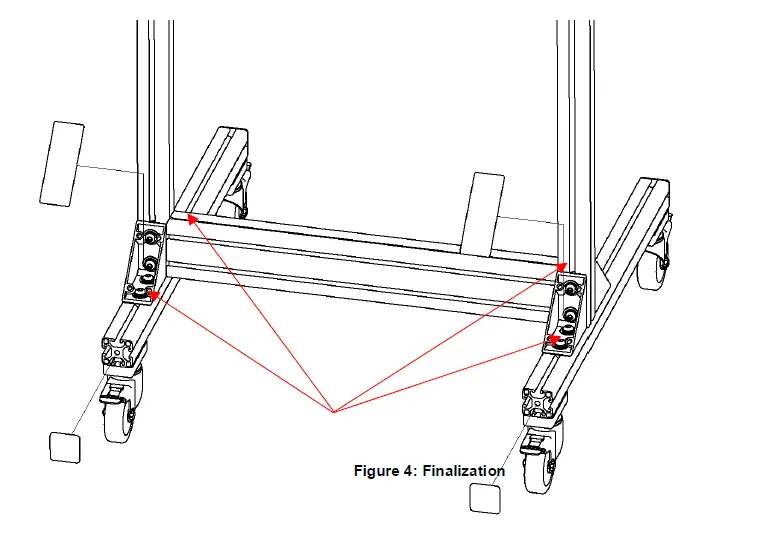 Figure 4: Finalization