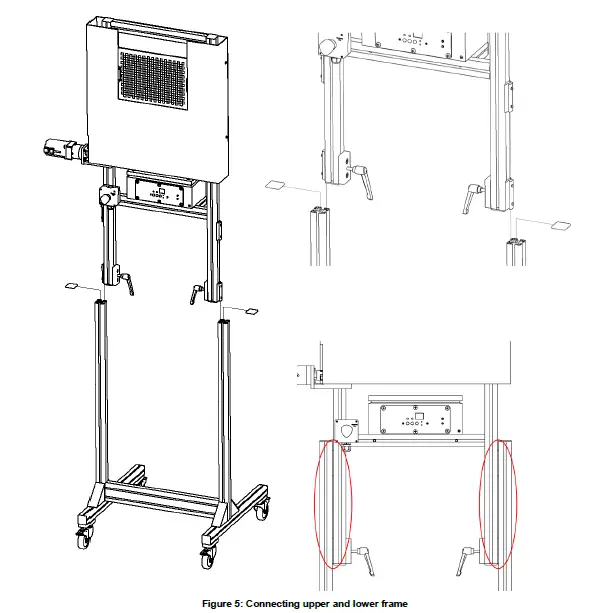 Figure 5: Connecting upper and lower frame