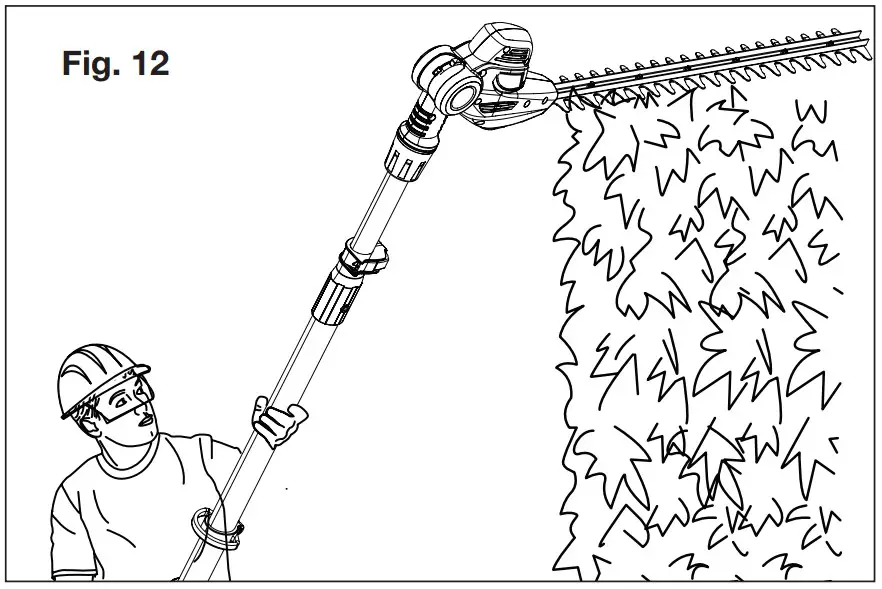 Fig. 12