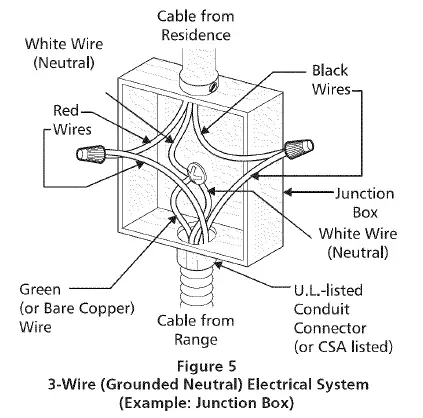 Cable from Residence

White Wire (Neutral)

Black Wires

Red Wires

Junction Box

White Wire (Neutral)

Green (or Bare Copper) Wire

Cable from Range

U.L.-listed Conduit Connector (or CSA listed)

Figure 5
3-Wire (Grounded Neutral) Electrical System
(Example: Junction Box)