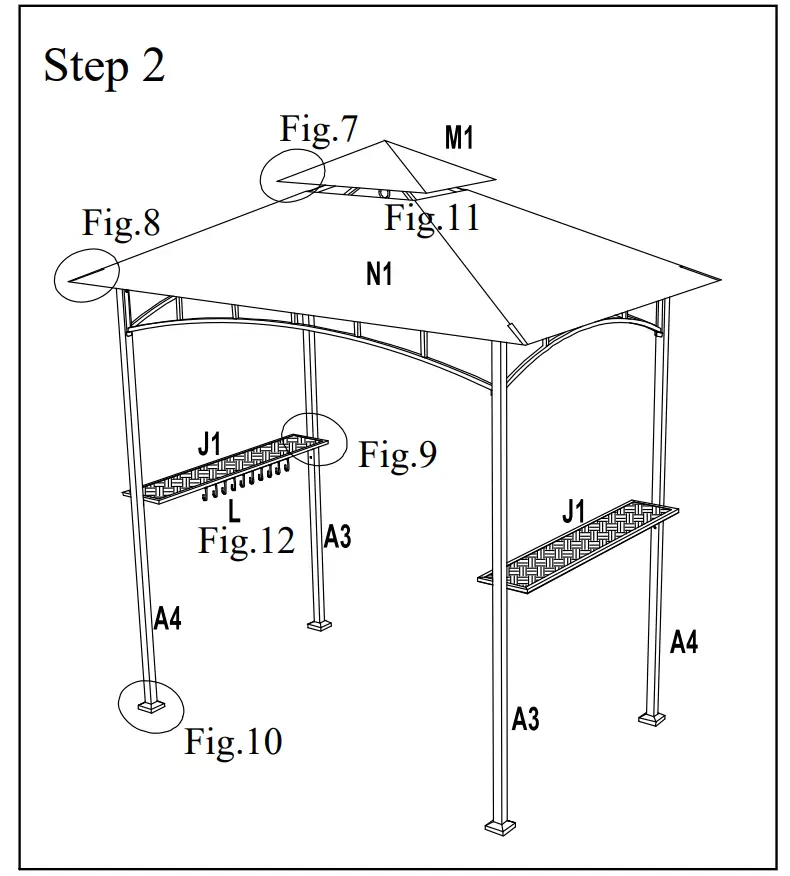 Step 2

Fig.7
M1
Fig.11
Fig.8
N1
J1
Fig.9
L
Fig.12
A3
J1
A4
A4
Fig.10
A3