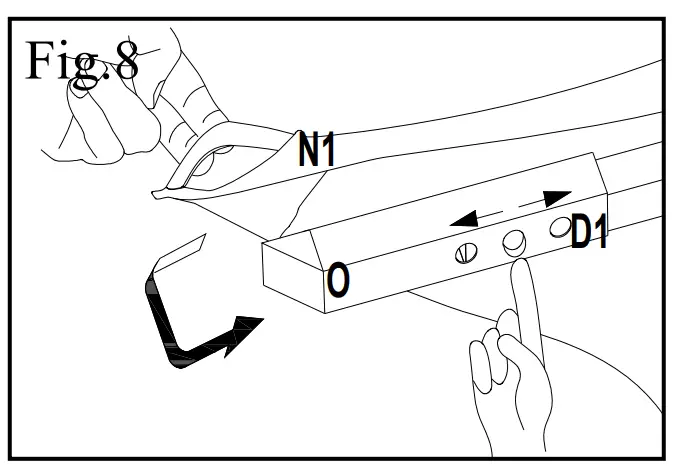 Fig.8

N1

D1

O