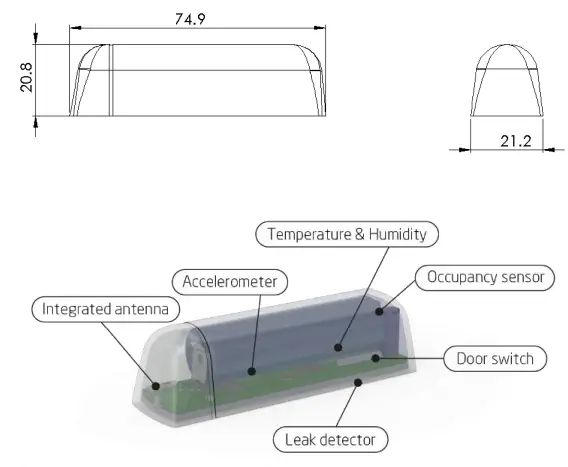 74.9

20.8

21.2

Temperature & Humidity

Accelerometer

Occupancy sensor

Integrated antenna

Door switch

Leak detector