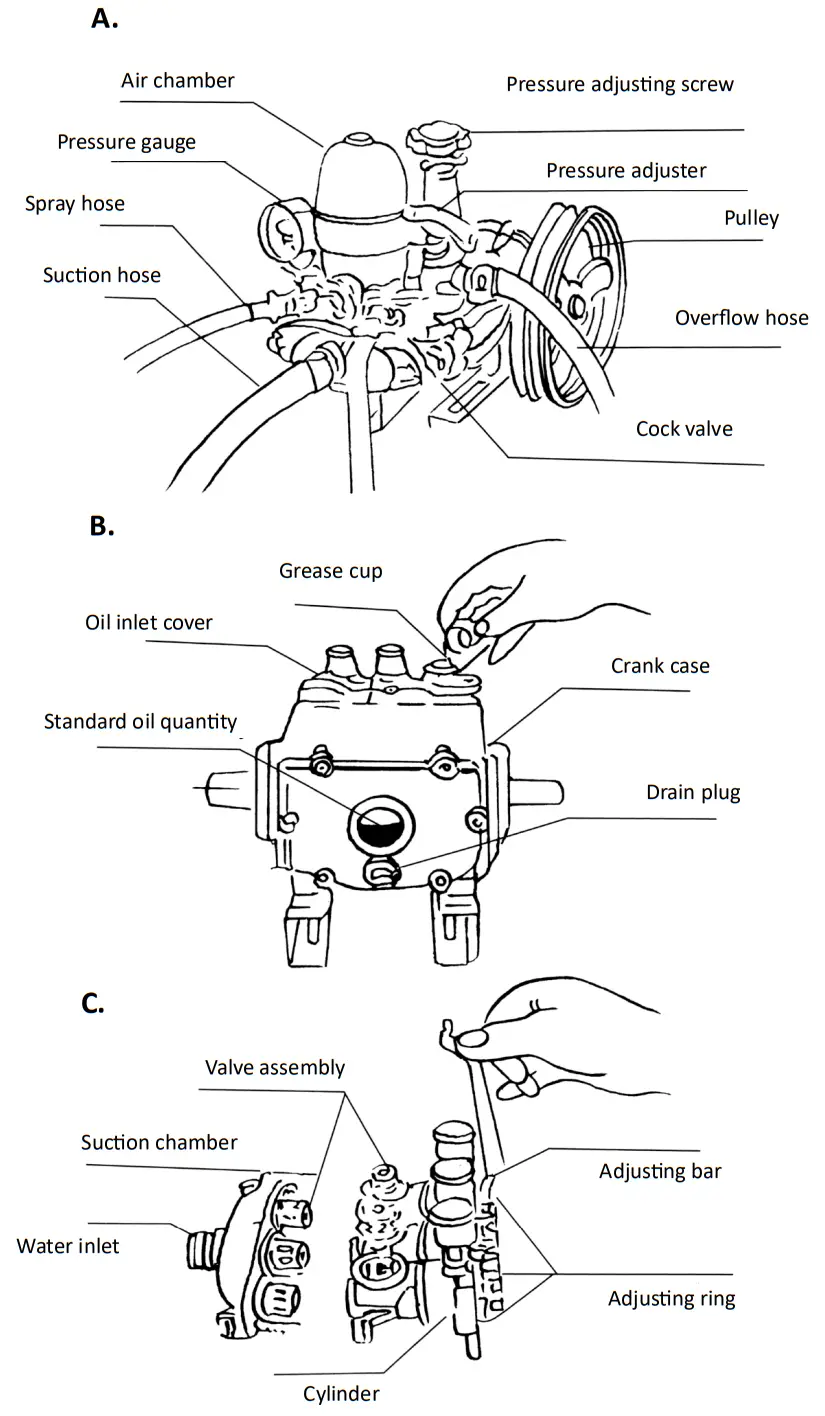 A.

Air chamber

Pressure adjusting screw

Pressure gauge

Pressure adjuster

Spray hose

Pulley

Suction hose

Overflow hose

Cock valve

B.

Grease cup

Oil inlet cover

Crank case

Standard oil quantity

Drain plug

C.

Valve assembly

Suction chamber

Adjusting bar

Water inlet

Adjusting ring

Cylinder