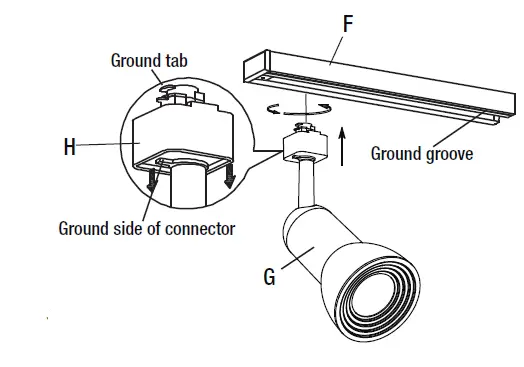 F

Ground tab

H

Ground groove

Ground side of connector

G