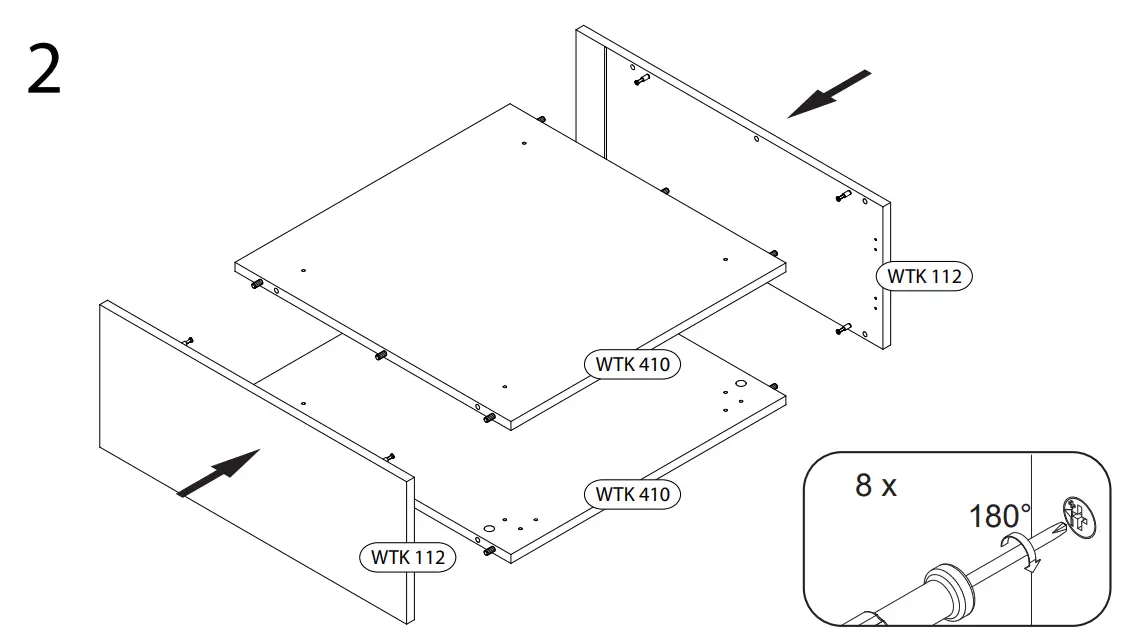 2

WTK 112

WTK 410

WTK 410

WTK 112

8 x

180°