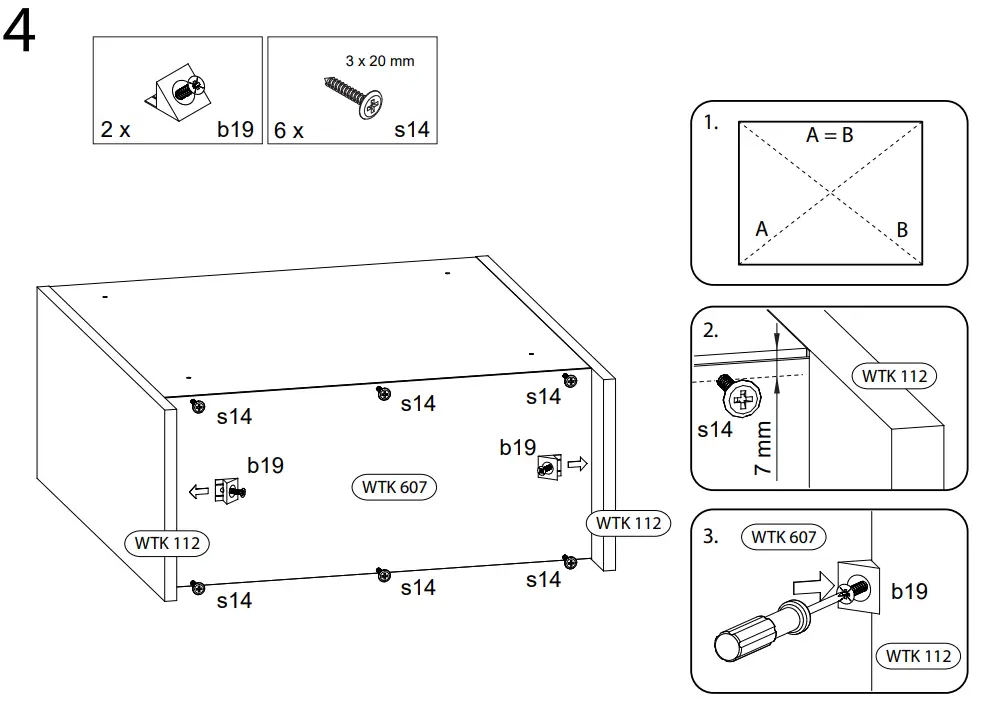 4

2 x b19

3 x 20 mm

6 x s14

s14
s14
s14
b19
b19
WTK 607
WTK 112
WTK 112
s14
s14
s14

1.
A = B
A
B

2.
WTK 112
s14
7 mm

3.
WTK 607
b19
WTK 112