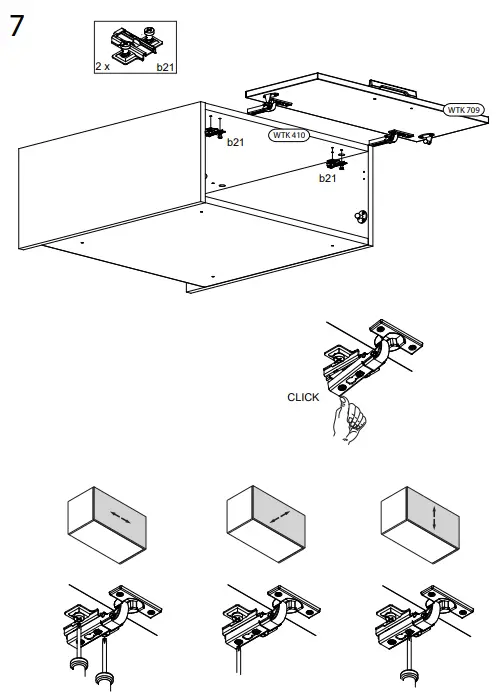 7

2 x b21

WTK 709

WTK 410

b21

b21

CLICK