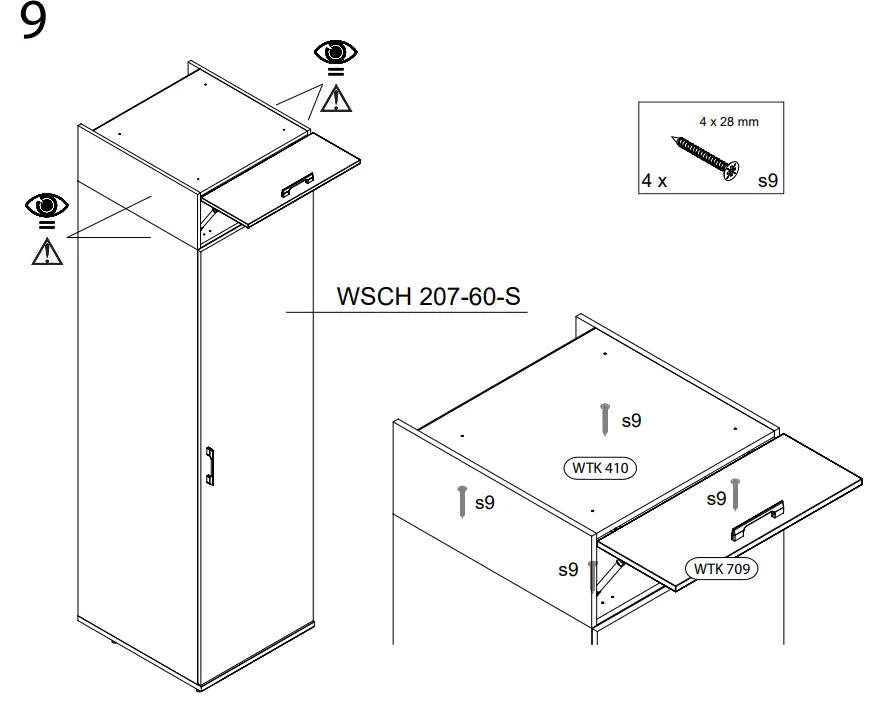 9

4 x 28 mm
4 x
s9

WSCH 207-60-S

s9
WTK 410
s9
s9
s9
WTK 709