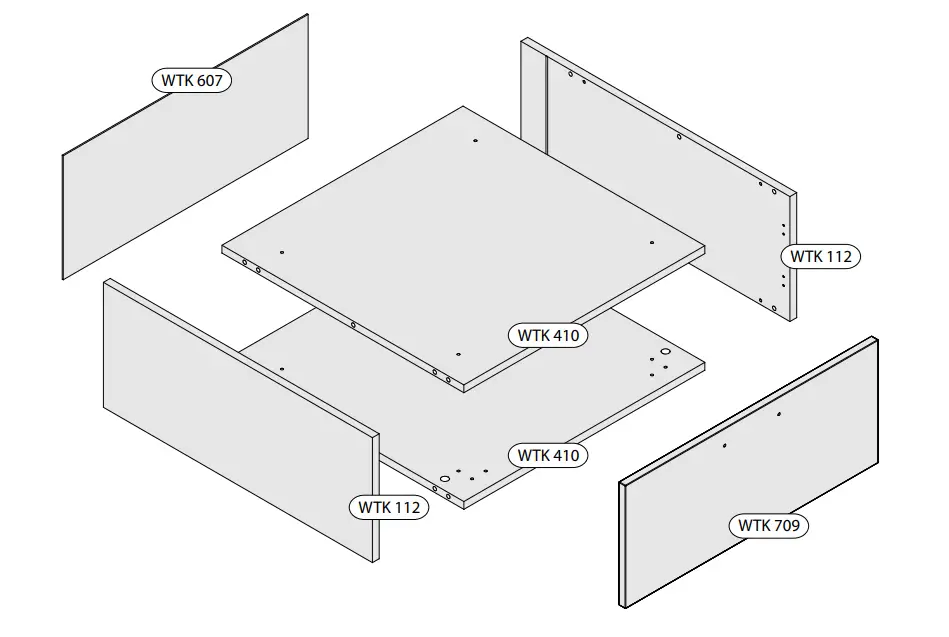 WTK 607

WTK 112

WTK 410

WTK 410

WTK 112

WTK 709